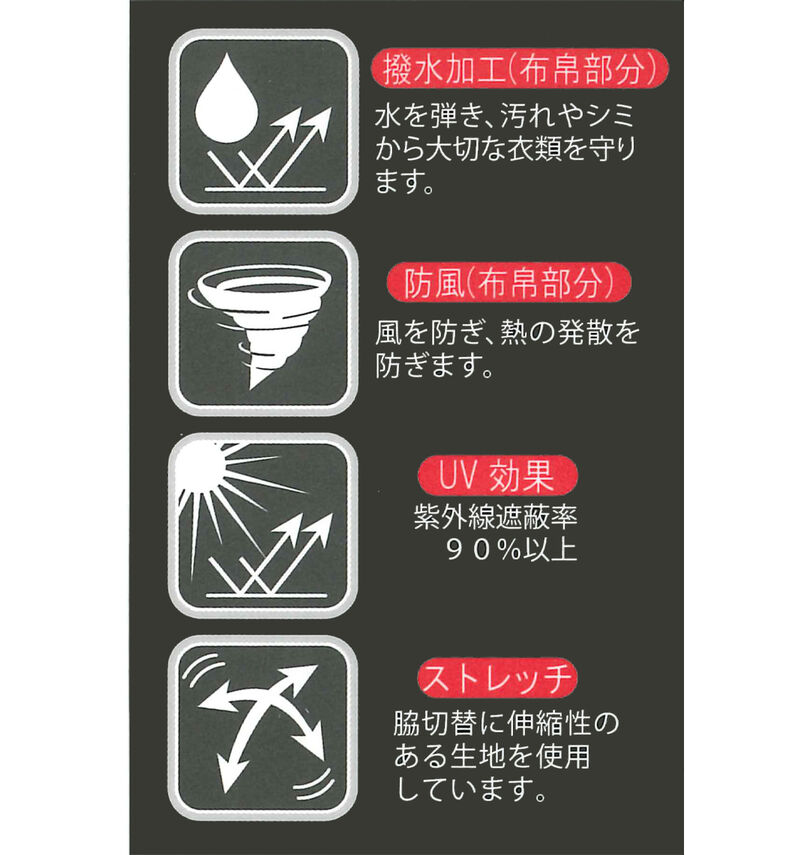 撥水加工(布帛部分)

水を弾き、汚れやシミから大切な衣類を守ります。

防風(布帛部分)

風を防ぎ、熱の発散を防ぎます。

UV 効果

紫外線遮蔽率 ９０%以上

ストレッチ

脇切替に伸縮性のある生地を使用しています。